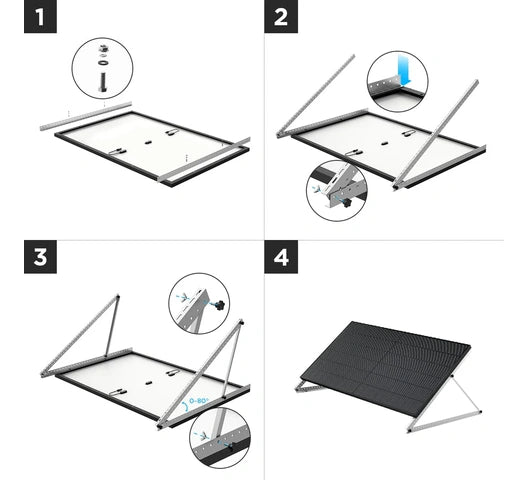 1

2

3

0-80°

4